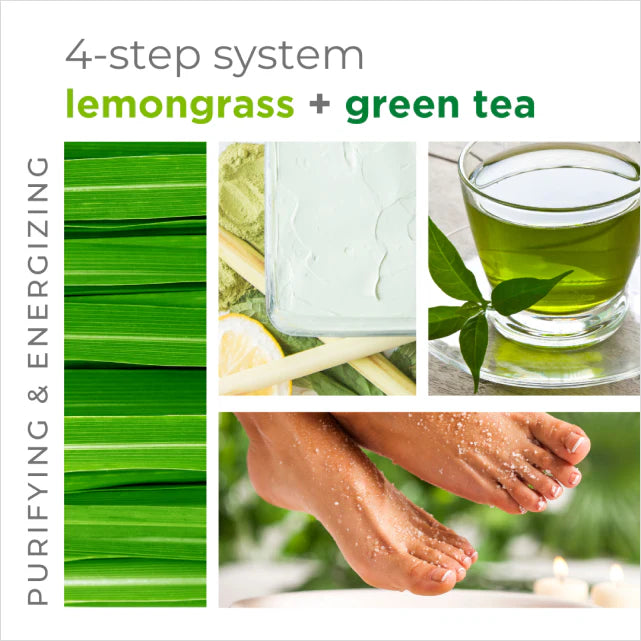 4-step system
lemongrass + green tea

PURIFYING & ENERGIZING