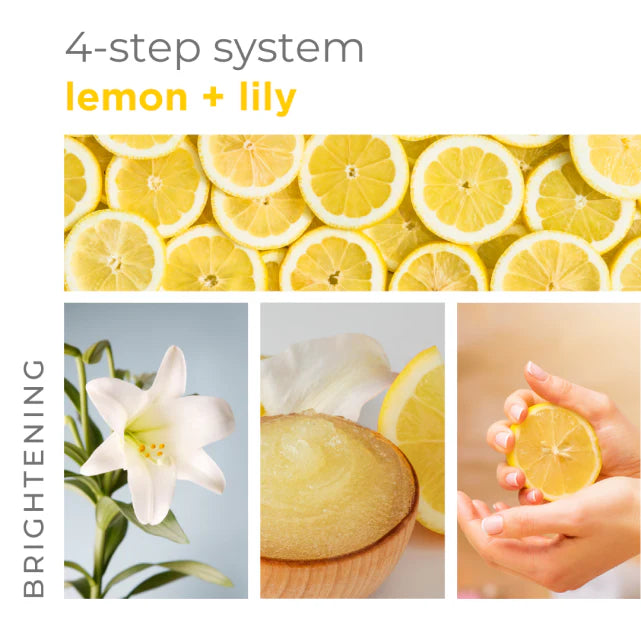 4-step system
lemon + lily

BRIGHTENING